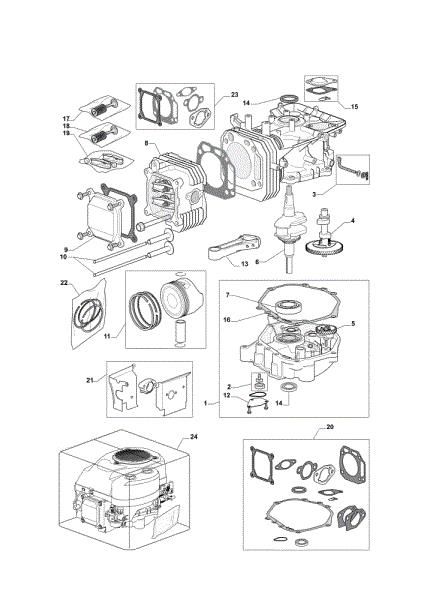 23
14
15
17
18
19
8
3
4
9
10
13
6
22
11
7
16
5
21
2
12
14
1
24
20