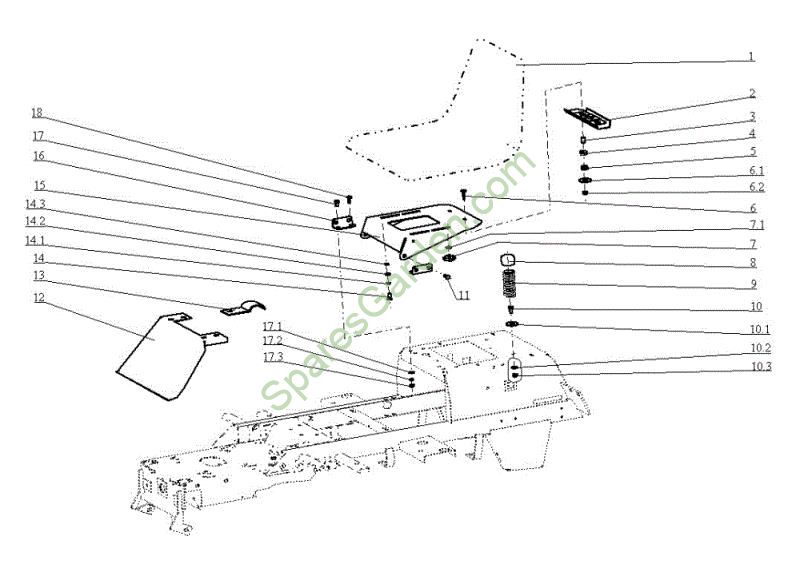 1
2
3
4
5
6.1
6.2
6
7.1
7
8
9
10
10.1
10.2
10.3
18
17
16
15
14.3
14.2
14.1
14
13
12
11
17.1
17.2
17.3
SparesGarden.com