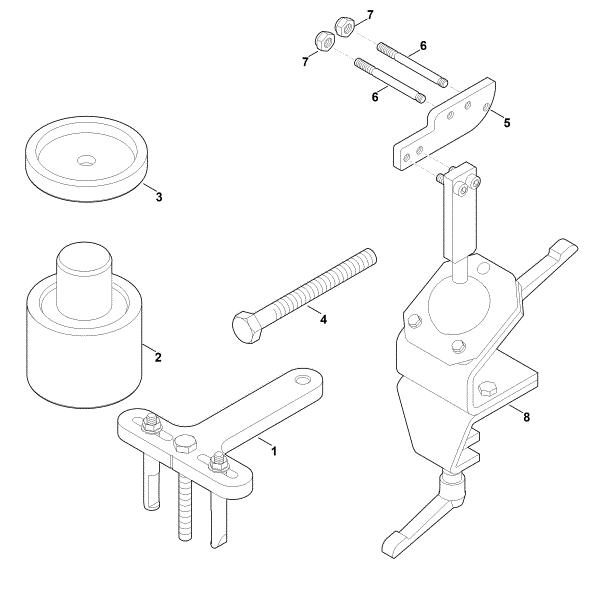 7
7
6
6
5
3
4
2
8
1