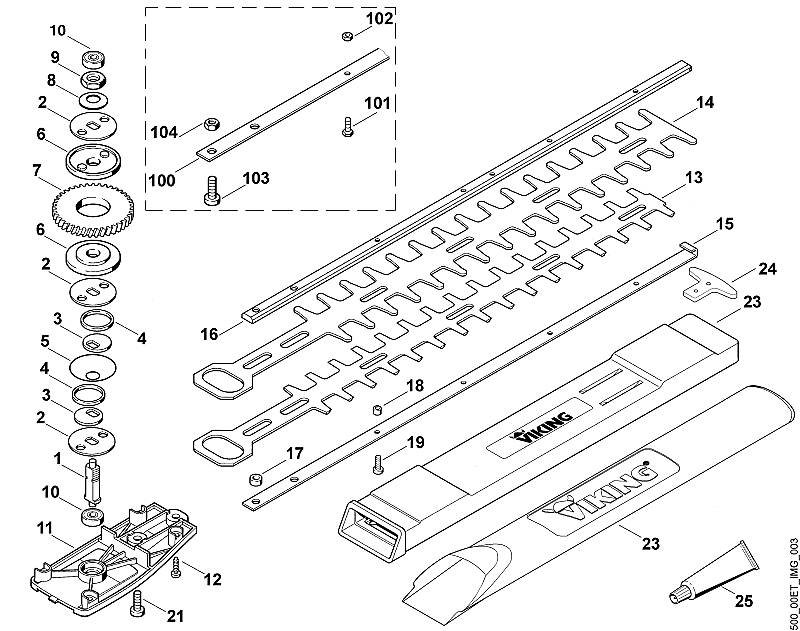 10
9
8
2
6
7
6
2
3
4
5
4
3
2
1
10
11
12
21
102
101
104
100
103
14
13
15
24
23
16
18
17
19
VIKING
VIKING
23
25
500_00ET_IMG_003