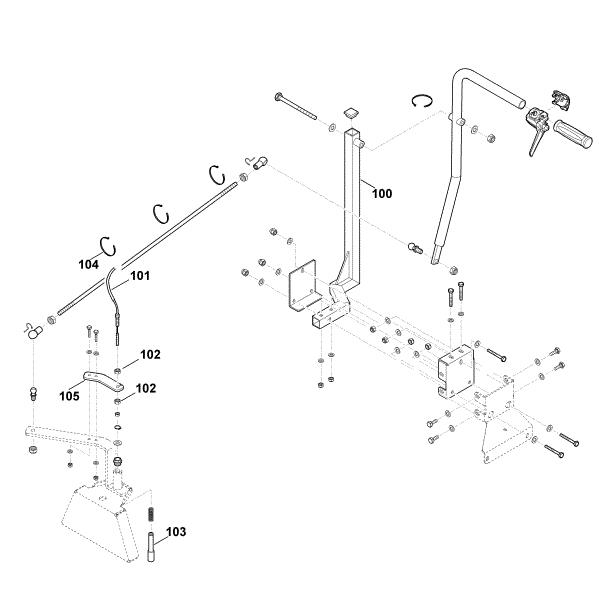 100
104
101
102
105
102
103