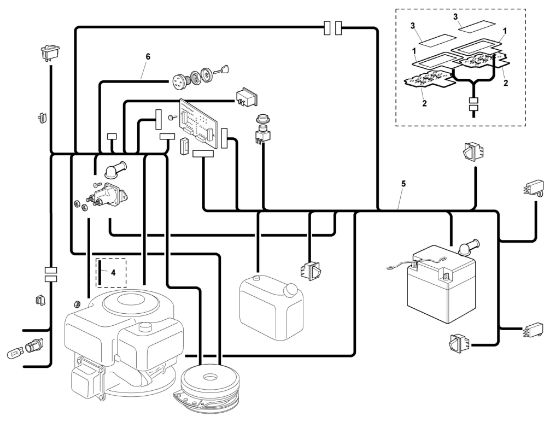 6
3
3
1
1
2
2
5
4