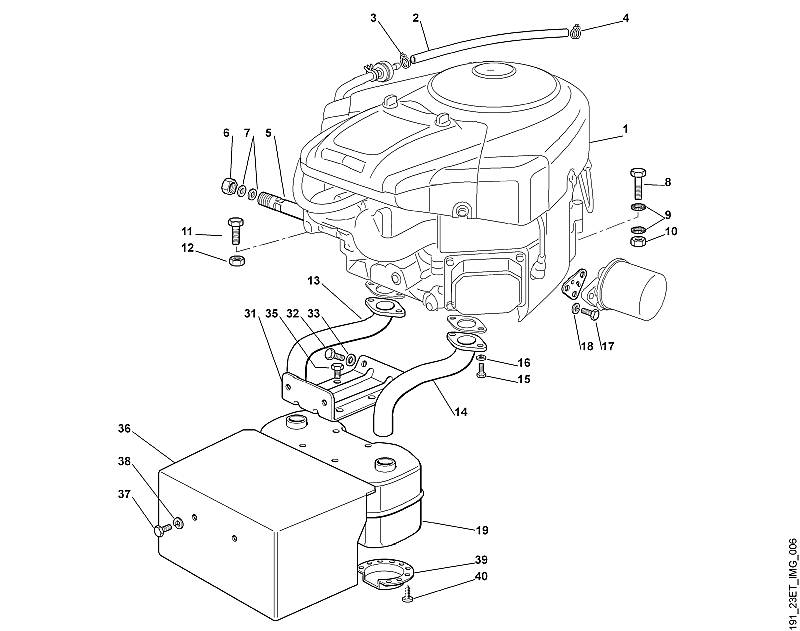 3
2
4
1
6
7
5
8
9
10
11
12
13
31
35
32
33
18
17
16
15
14
36
38
37
19
39
40
191_23ET_IMG_006