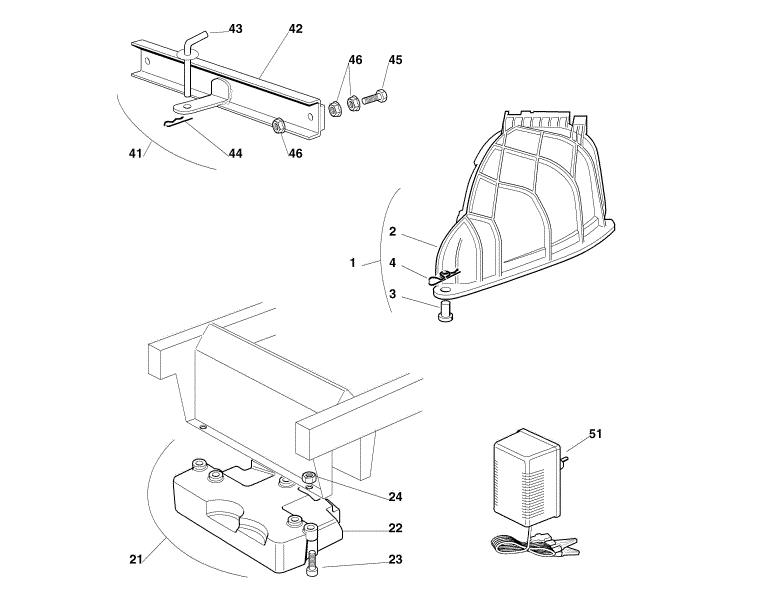 43
42
46
45
41
44
46
2
1
4
3
51
24
22
21
23