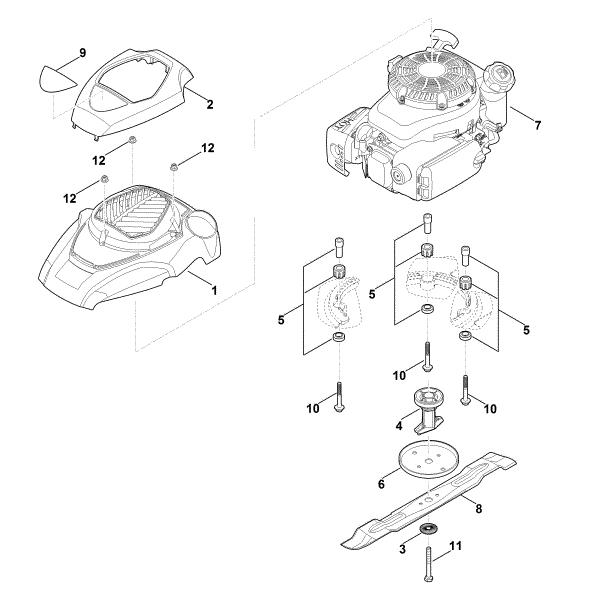 9
2
12
12
12
1
7
5
5
5
10
10
10
4
6
8
3
11