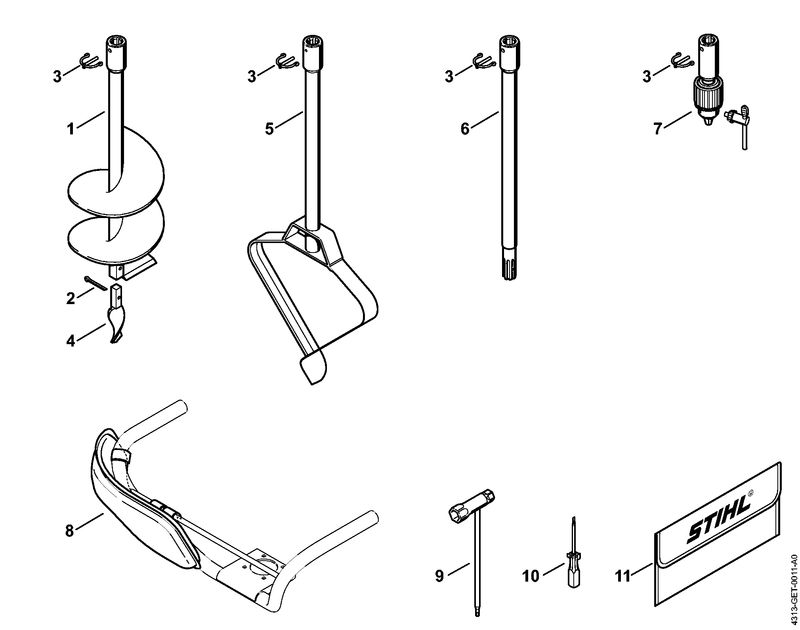 3
1
2
4
3
5
3
6
3
7
8
9
10
11
STIHL®
4313-GET-0011-A0