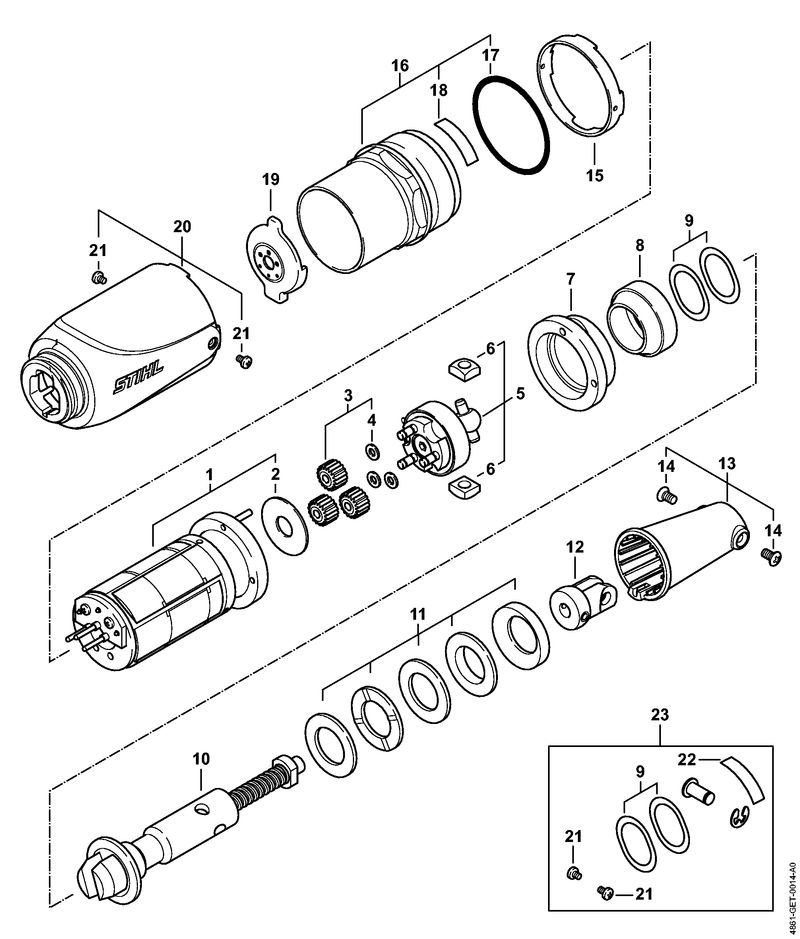 16
17
18
15
19
20
21
21
STIHL
9
8
7
6
5
6
3
4
1
2
14
13
14
12
11
10
23
22
9
21
21
4861-GET-0014-A0