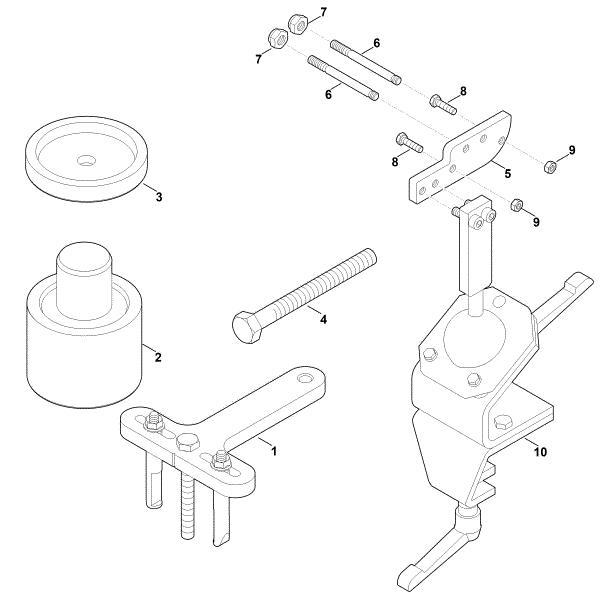 7
7
6
6
8
8
9
5
9
3
4
2
1
10