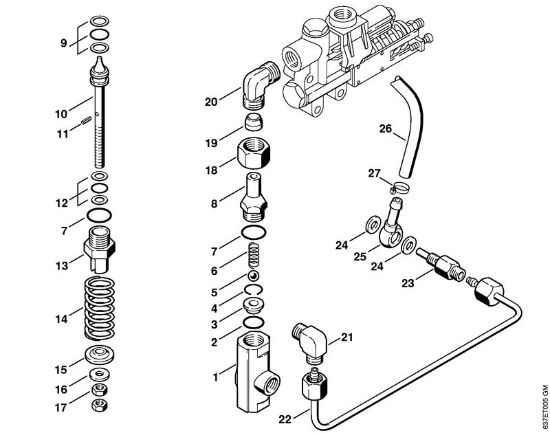 9
10
11
12
7
13
14
15
16
17
20
19
18
8
7
6
5
4
3
2
1
26
27
24
25
24
23
21
22
637ET005 GM