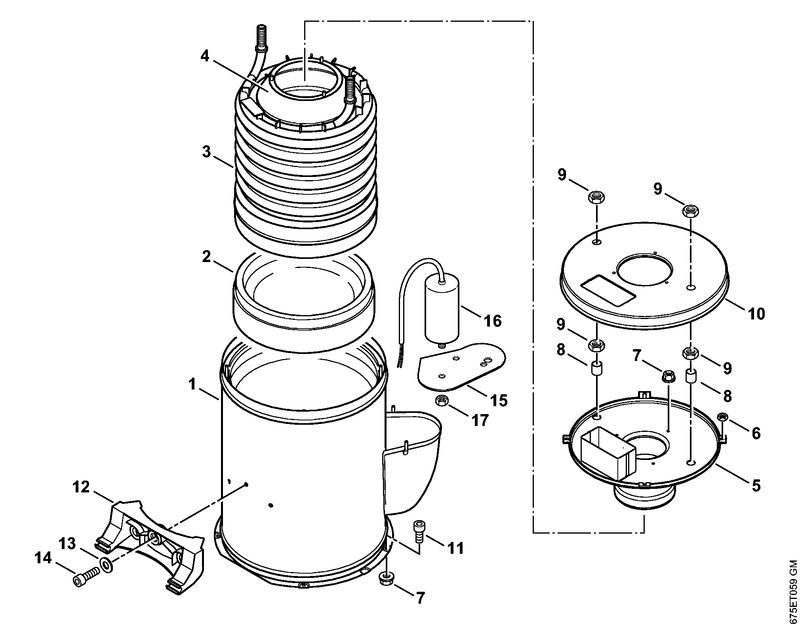 4
3
2
1
12
13
14
16
15
17
11
7
9
9
10
9
8
7
9
8
6
5
675ET059 GM