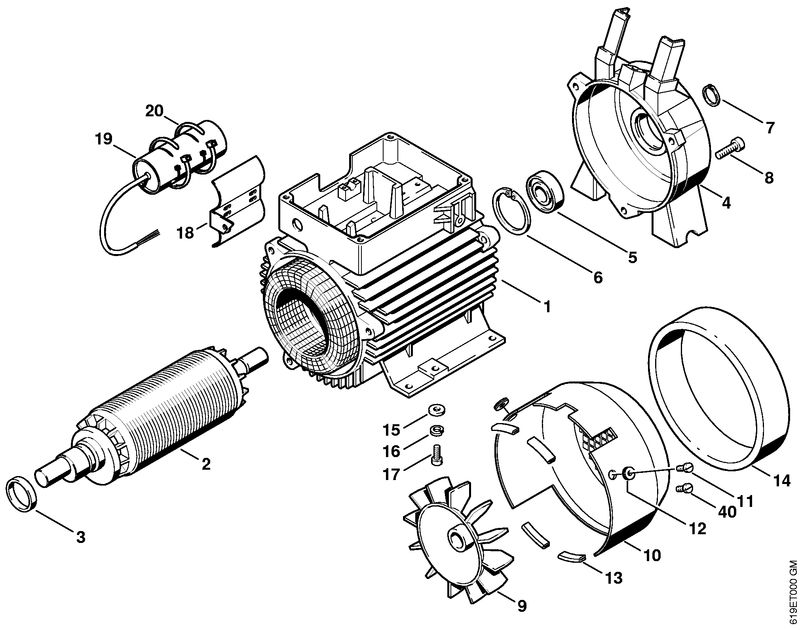 20
19
18
7
8
4
5
6
1
2
3
15
16
17
14
11
40
12
10
13
9
619ET000 GM