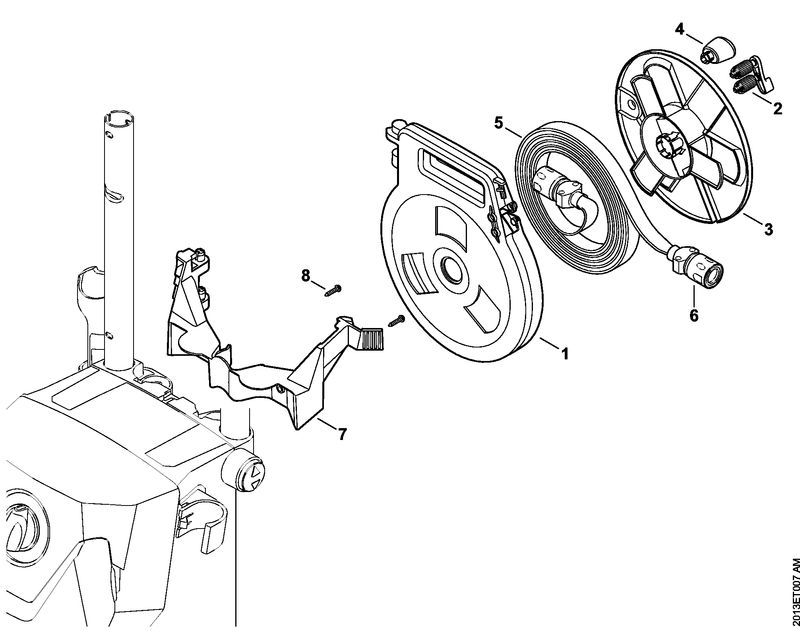 4
2
5
3
8
6
1
7
2013ET007 AM