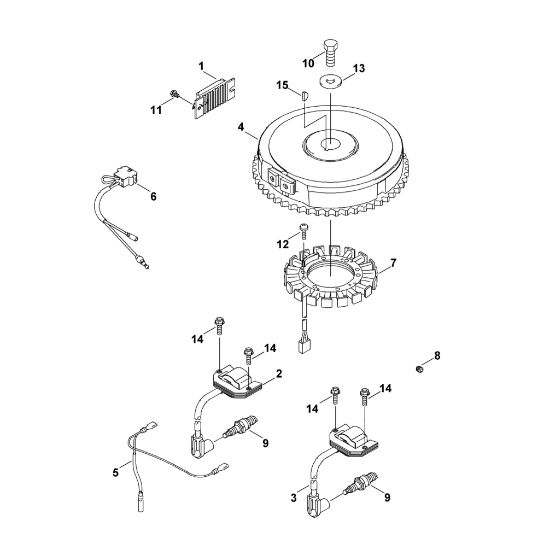 1
10
13
15
11
4
6
12
7
14
14
2
8
14
14
9
5
3
9