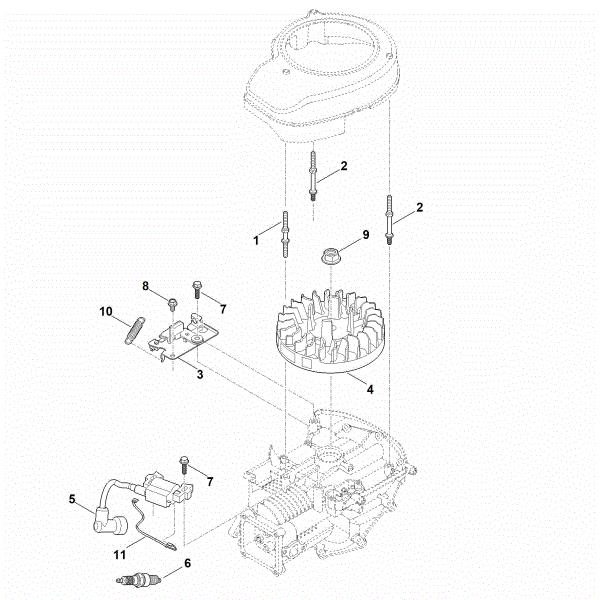 2
2
1
9
8
7
10
3
4
7
5
11
6