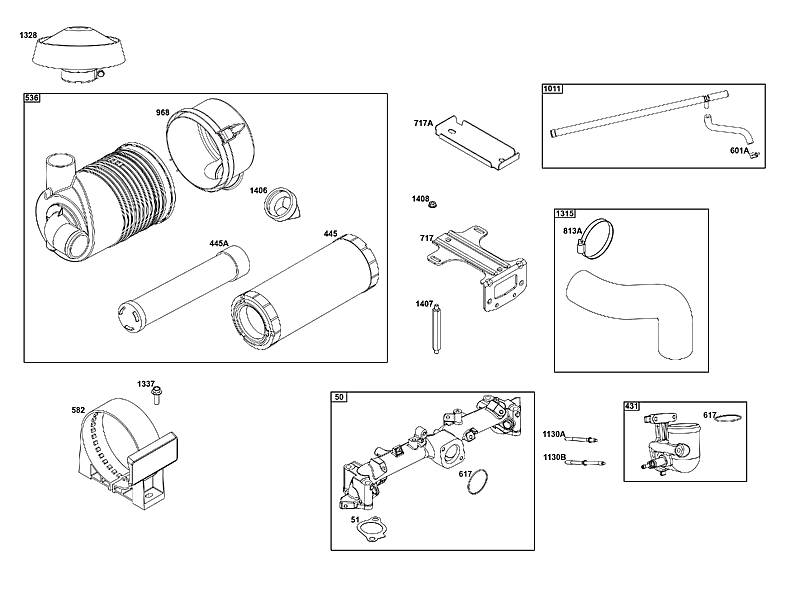 1328

536

968

1406

445A

445

717A

1408

717

1407

1011

601A

1315

813A

1337

582

50

617

51

1130A

1130B

431

617