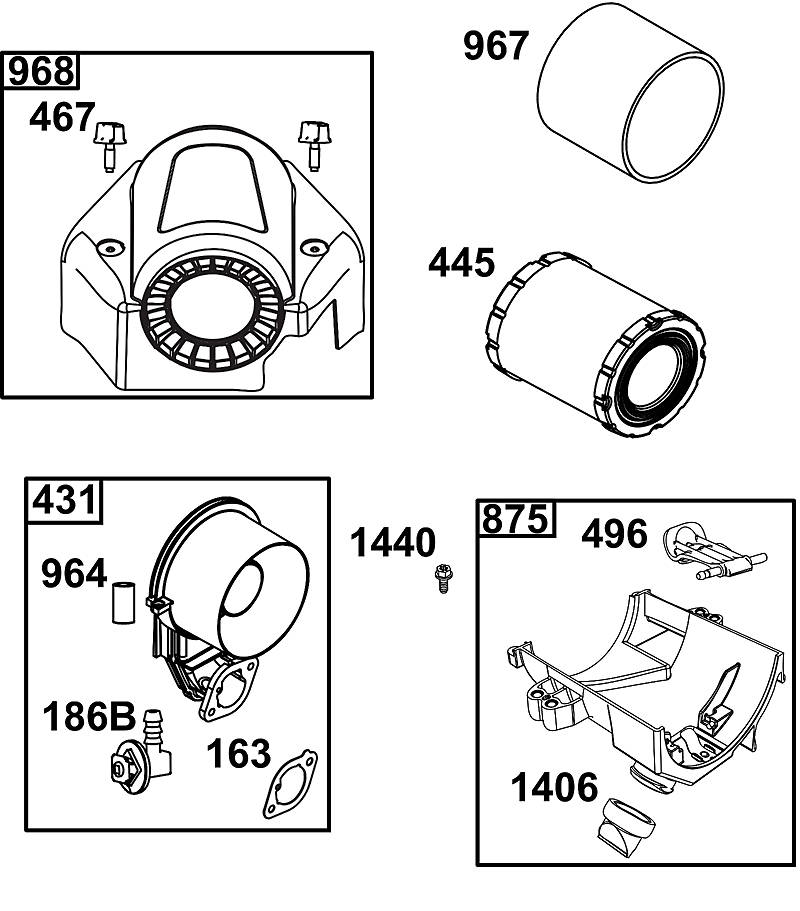 968
467
967
445
431
964
186B
163
1440
875
496
1406