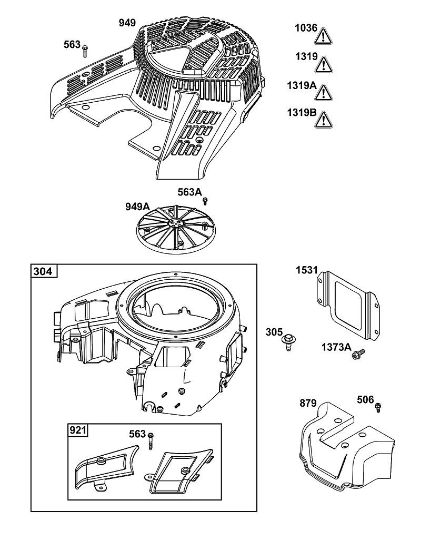 949
563
1036
1319
1319A
1319B
563A
949A
304
1531
305
1373A
879
506
921
563