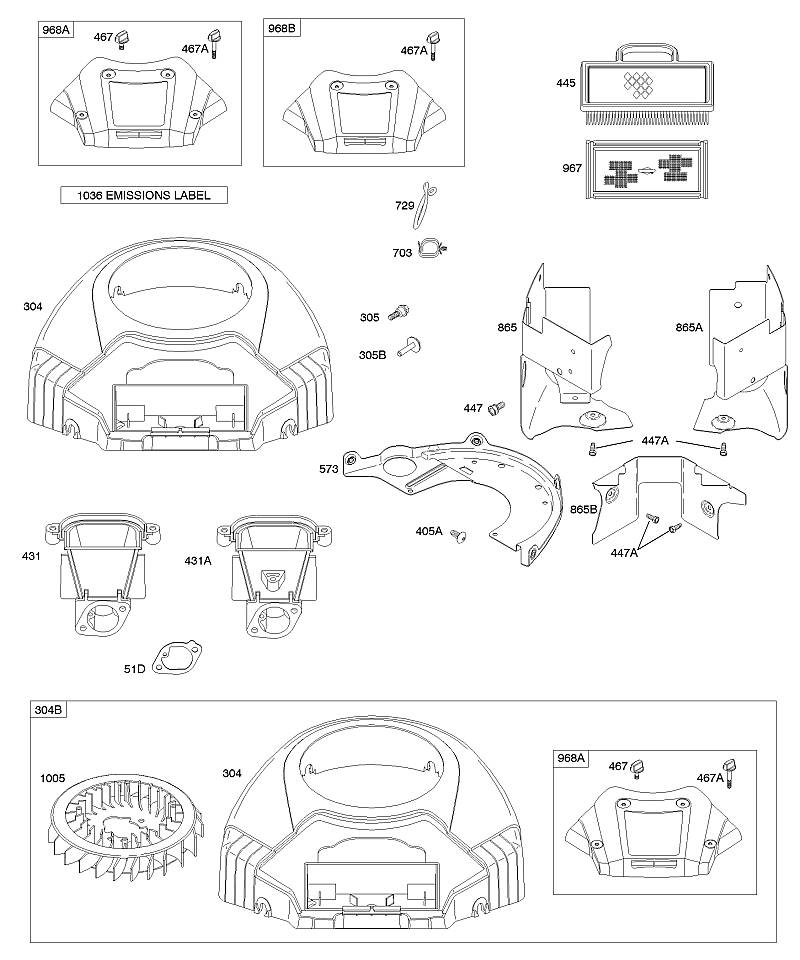 968A
467
467A

968B
467A

445

967

1036 EMISSIONS LABEL

729

703

304

305

305B

865

865A

447

447A

573

865B

405A

447A

431

431A

51D

304B

1005

304

968A
467
467A