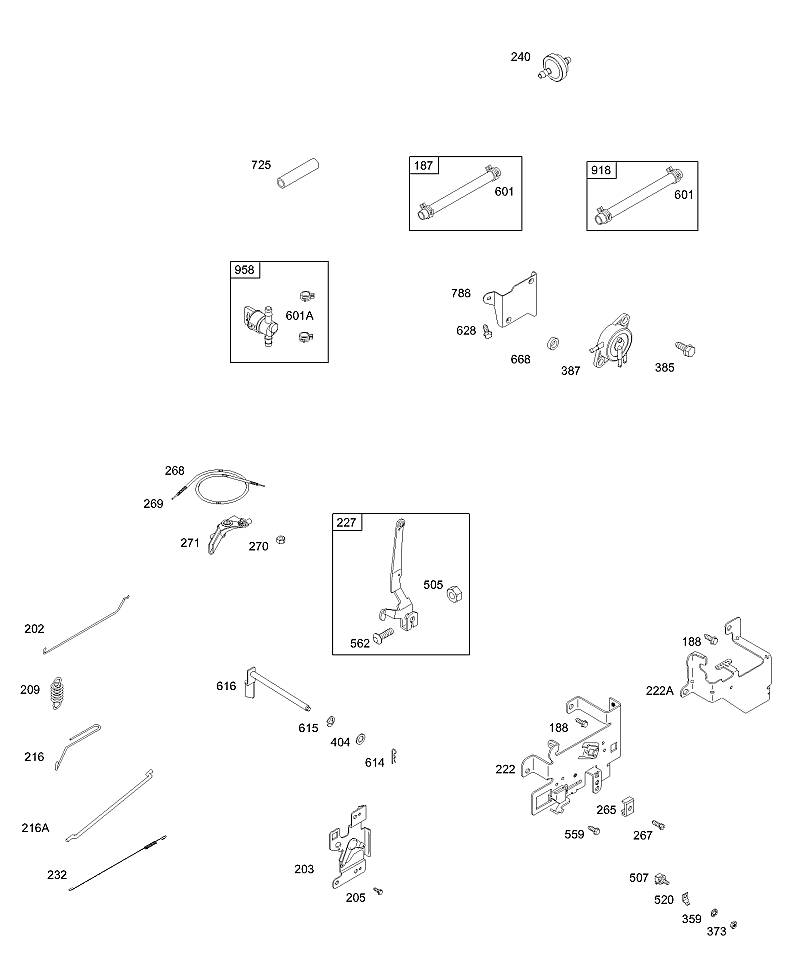 240

725

187
601

918
601

958
601A

788
628
668
387
385

268
269
271
270

227
505
562

202
209
216
216A
232

616
615
404
614

203
205

188
222A
188
222
265
559
267
507
520
359
373