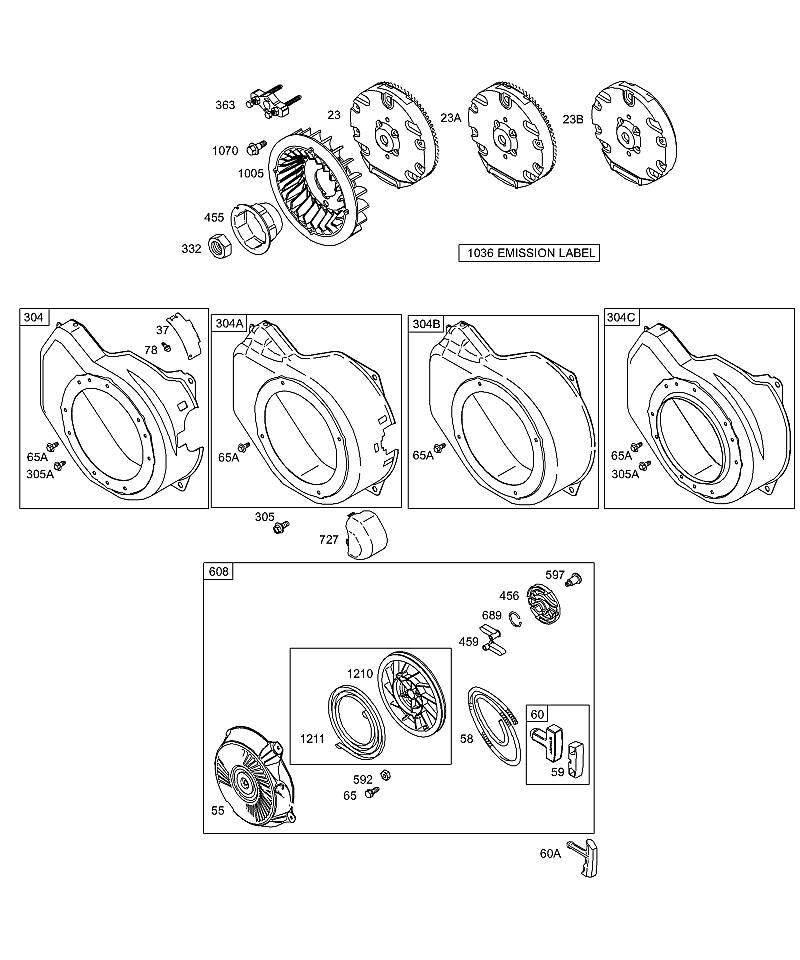 363
23
23A
23B
1070
1005
455
332
1036 EMISSION LABEL

304
37
78
65A
305A

304A
65A

304B
65A

304C
65A
305A

305
727

608
597
456
689
459
1210
1211
58
60
59
592
65
55

60A