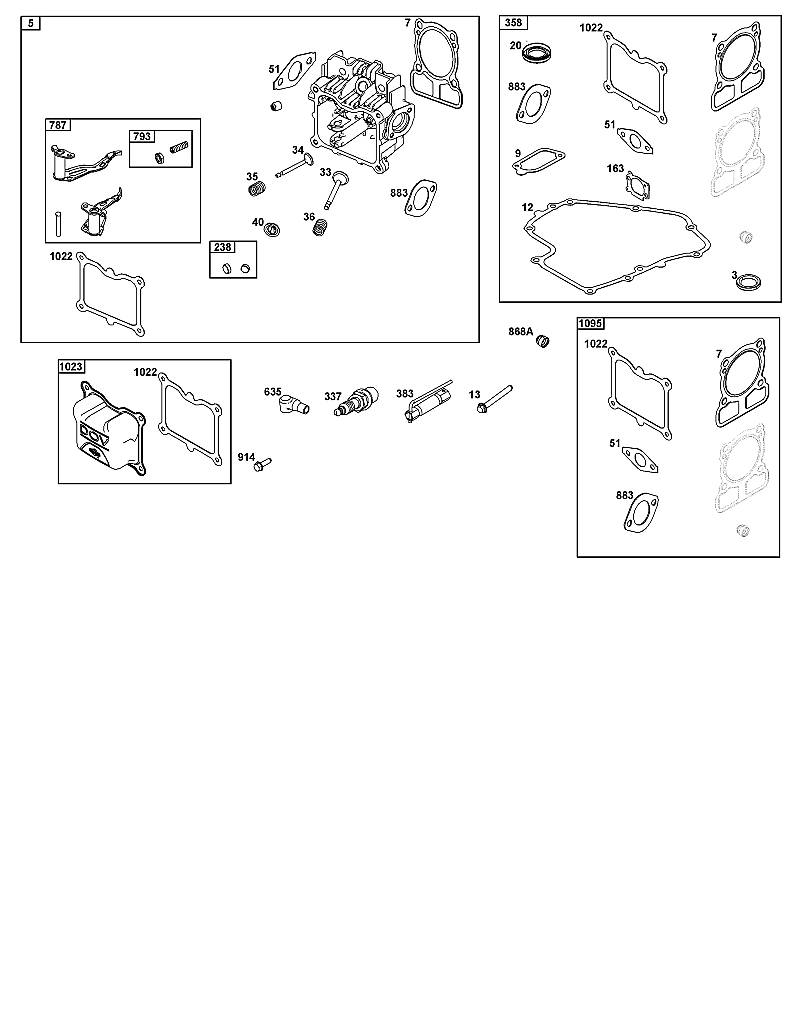 5
7
51
787
793
34
35
33
883
40
36
238
1022
358
20
1022
7
883
51
9
163
12
3
868A
1095
1022
7
51
883
1023
1022
635
337
383
13
914