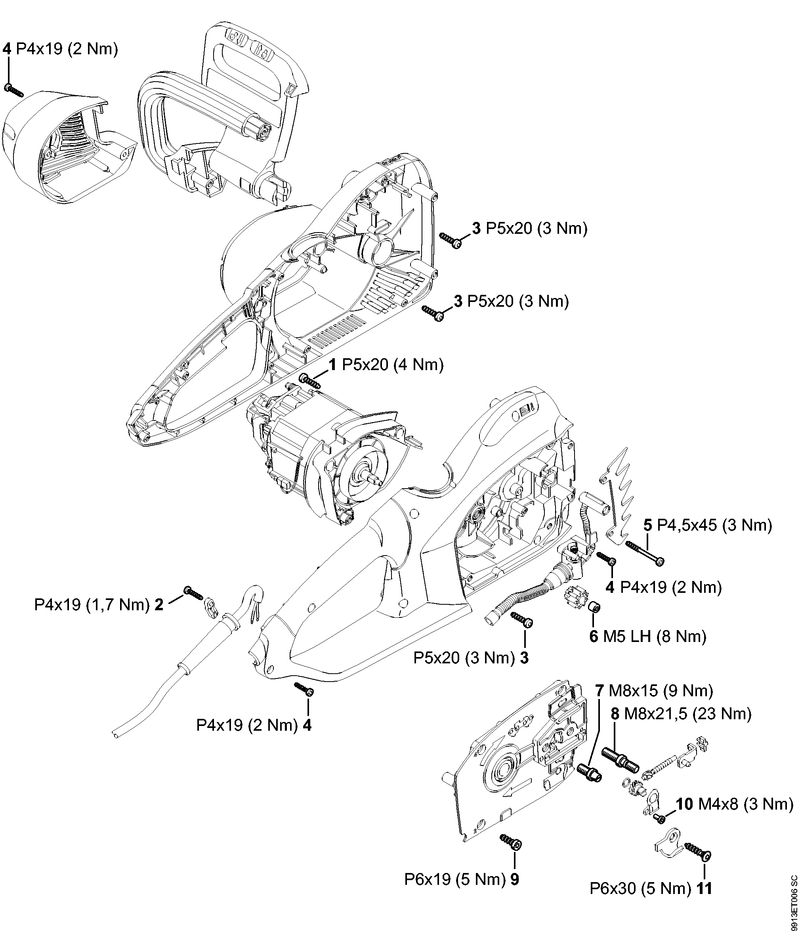 4 P4x19 (2 Nm)

3 P5x20 (3 Nm)

3 P5x20 (3 Nm)

1 P5x20 (4 Nm)

5 P4,5x45 (3 Nm)

4 P4x19 (2 Nm)

P4x19 (1,7 Nm) 2

6 M5 LH (8 Nm)

P5x20 (3 Nm) 3

P4x19 (2 Nm) 4

7 M8x15 (9 Nm)

8 M8x21,5 (23 Nm)

10 M4x8 (3 Nm)

P6x19 (5 Nm) 9

P6x30 (5 Nm) 11

9913ET006 SC