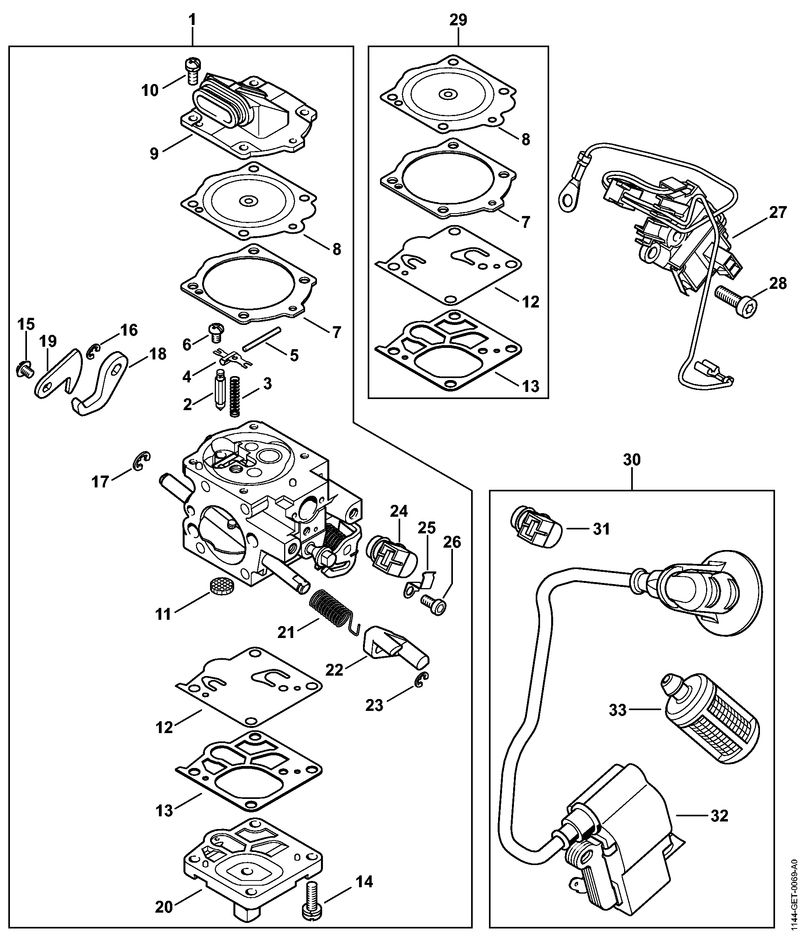 1
10
9
8
7
15
19
16
18
6
5
4
2
3
17
24
25
26
11
21
22
23
12
13
20
14
29
8
7
12
13
27
28
30
31
33
32
1144-GET-0069-A0