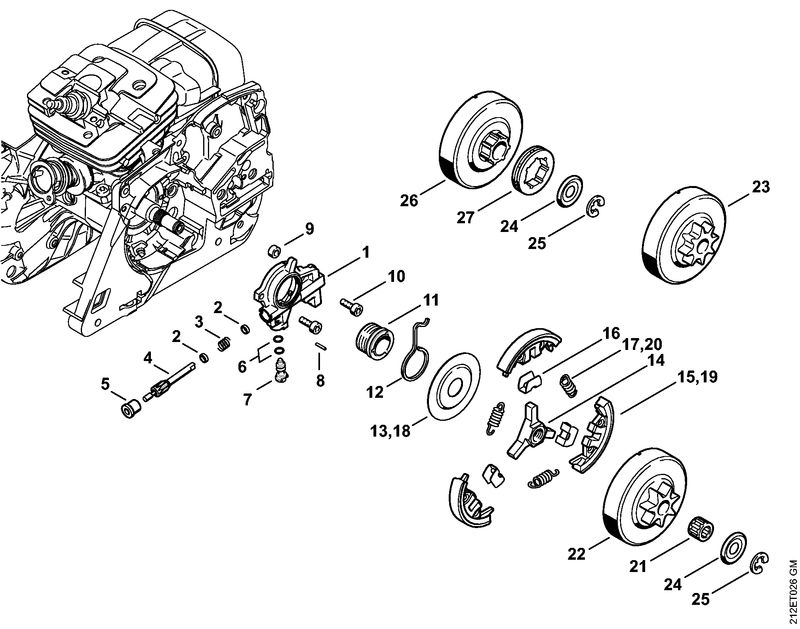 26
27
24
25
23
9
1
10
11
2
3
2
4
5
6
7
8
12
13,18
16
17,20
14
15,19
22
21
24
25
212ET026 GM